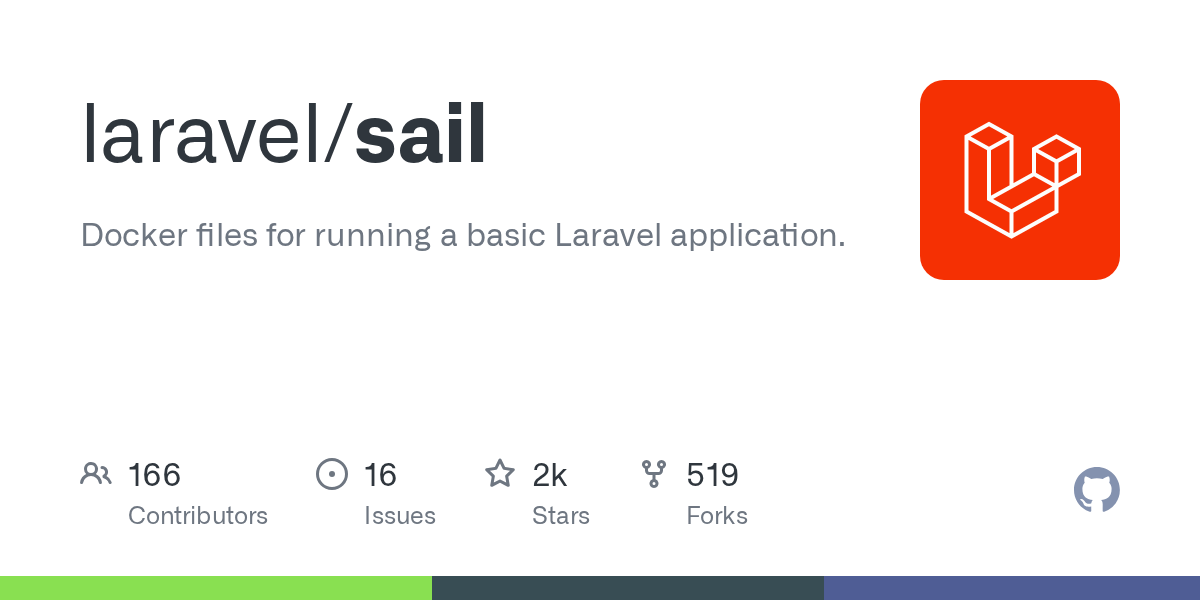 laravel/sail

Docker files for running a basic Laravel application.

166
Contributors

16
Issues

2k
Stars

519
Forks